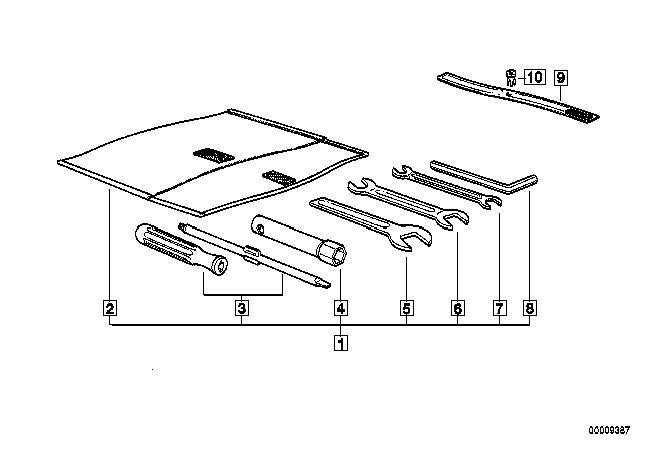 10
9
2
3
4
5
6
7
8
1
00009387