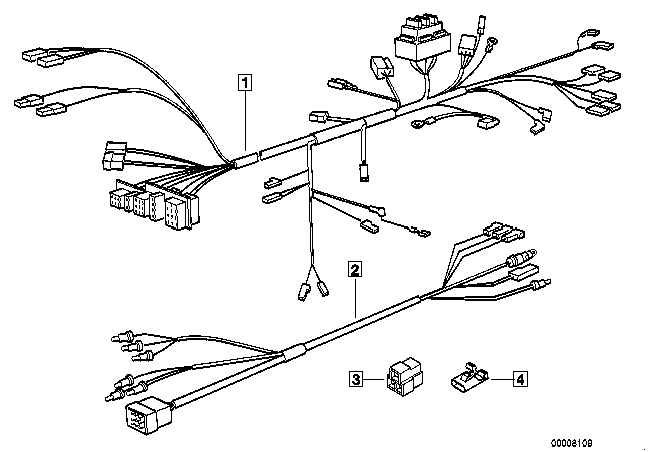 1
2
3
4
00008109