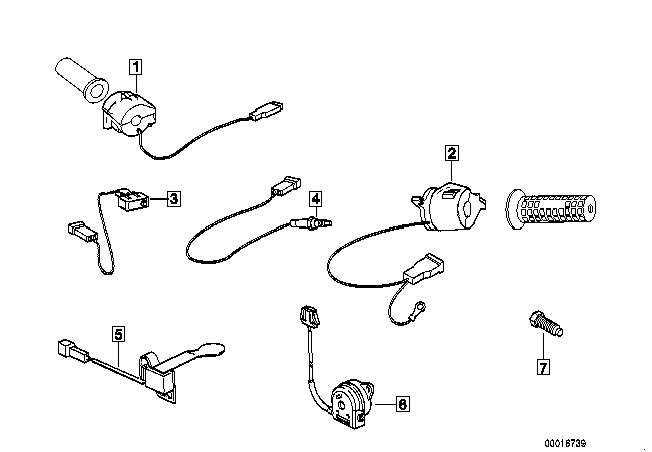 1
2
3
4
5
6
7
00016739