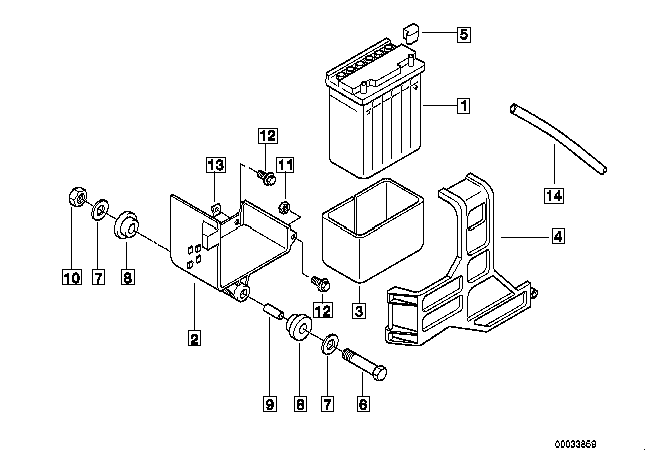 5
1
14
12
13
11
4
10
7
8
12
3
2
9
8
7
6
00033859