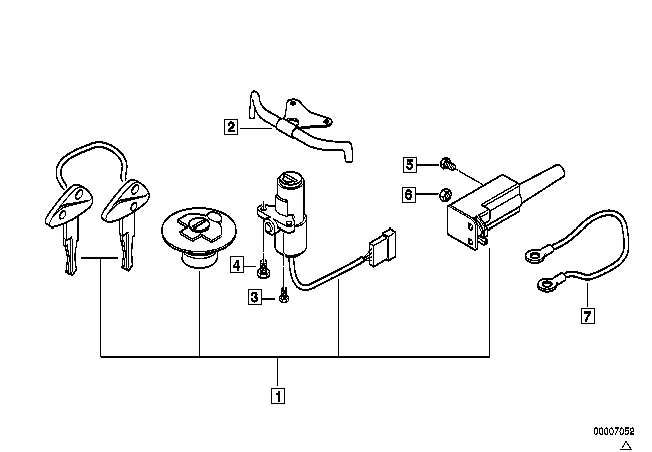 2
5
6
4
3
7
1
00007052