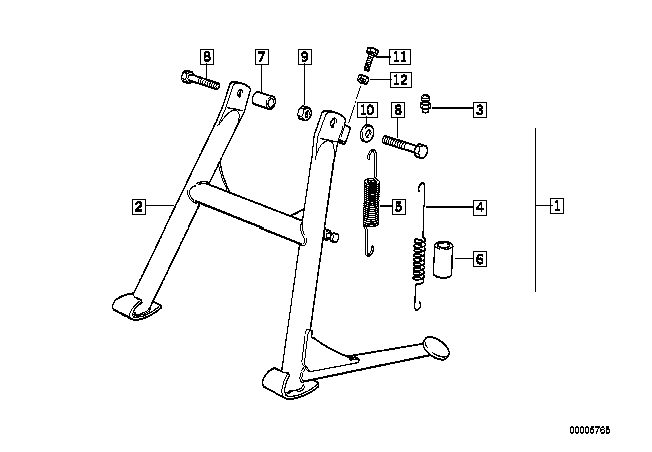 8
7
9
11
12
10
8
3
2
5
4
1
6
00005765