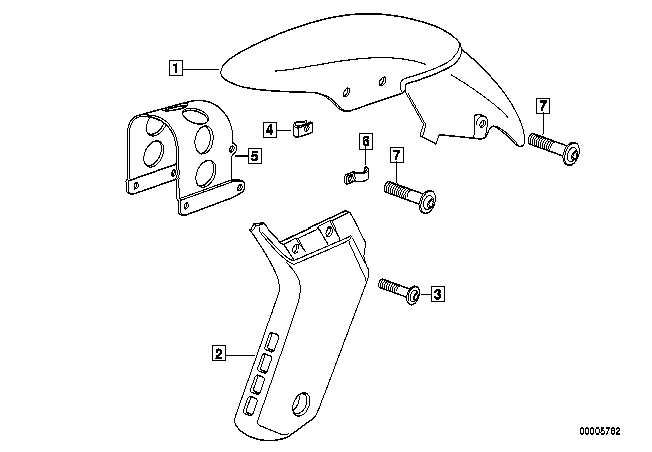 1
7
4
5
6
7
3
2
00005762