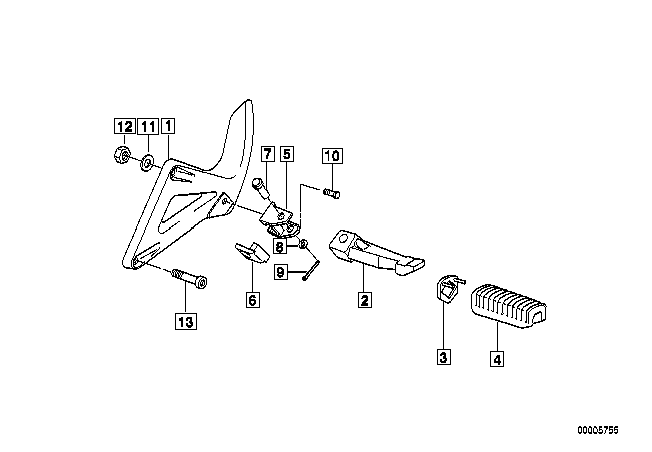 12
11
1
7
5
10
8
9
6
2
13
3
4
00005755