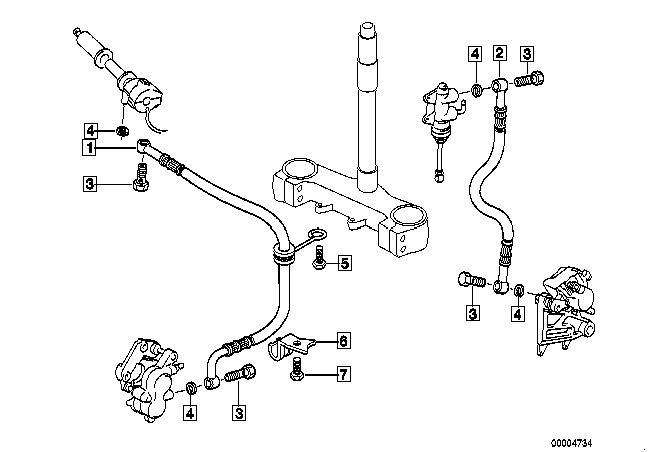 4
2
3
4
1
3
5
3
4
6
7
4
3
00004734