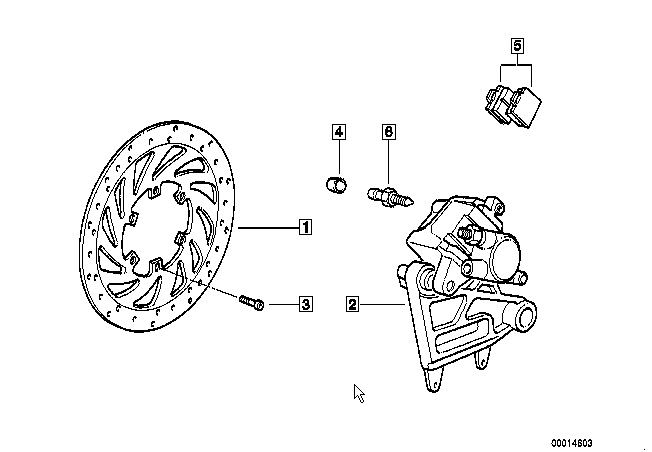 5
4
6
1
3
2
00014603