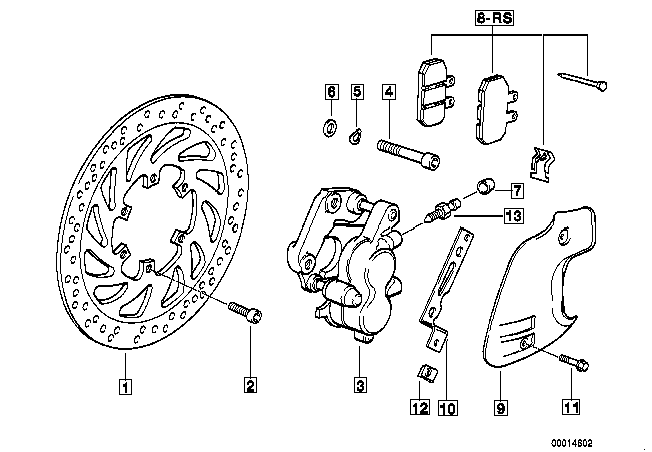 8-RS
6
5
4
7
13
1
2
3
12
10
9
11
00014602