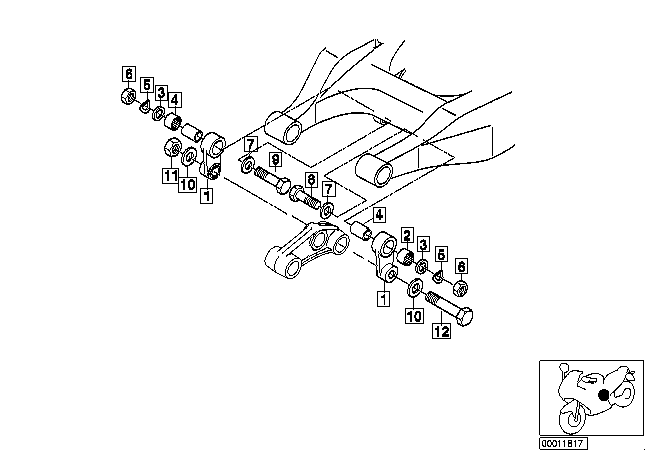 6
5
3
4
11
10
1
7
9
8
7
4
2
3
5
6
1
10
12
00011817