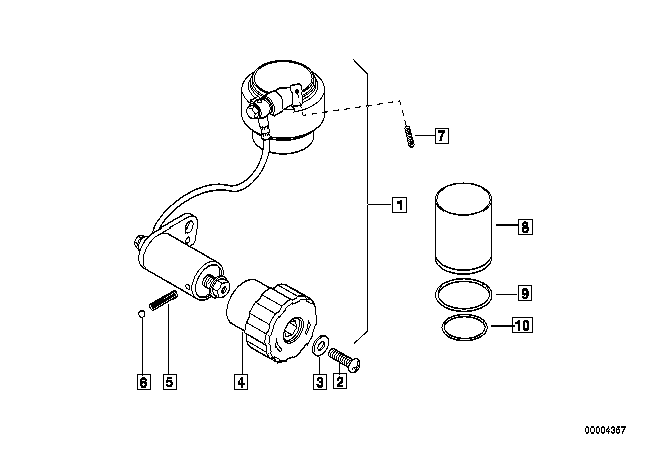 7
1
8
9
10
6
5
4
3
2
00004367