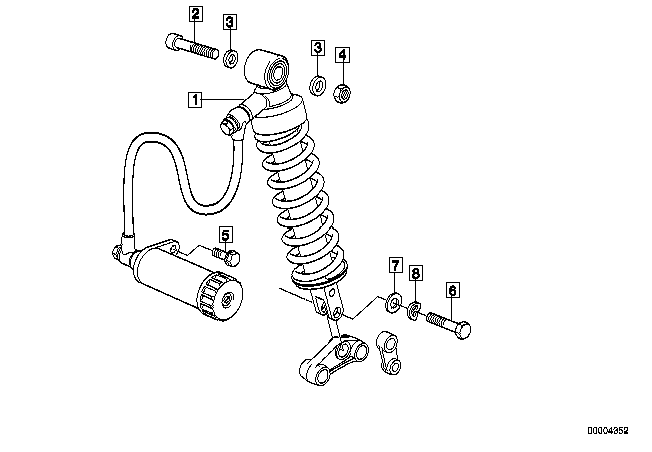 2
3
3
4
1
5
7
8
6
00004352