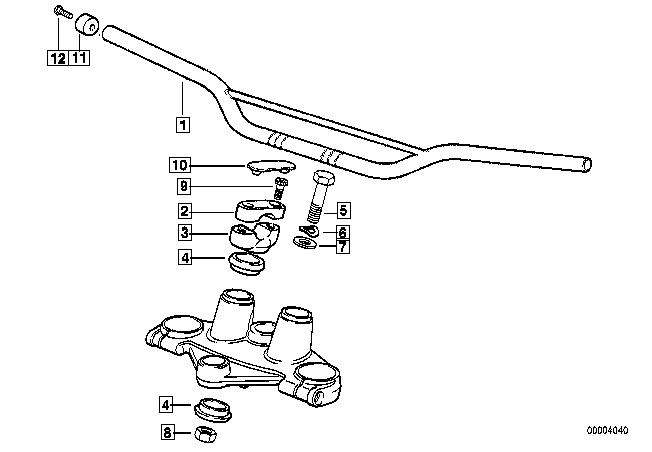 12
11
1
10
9
2
3
4
5
6
7
4
8
00004040