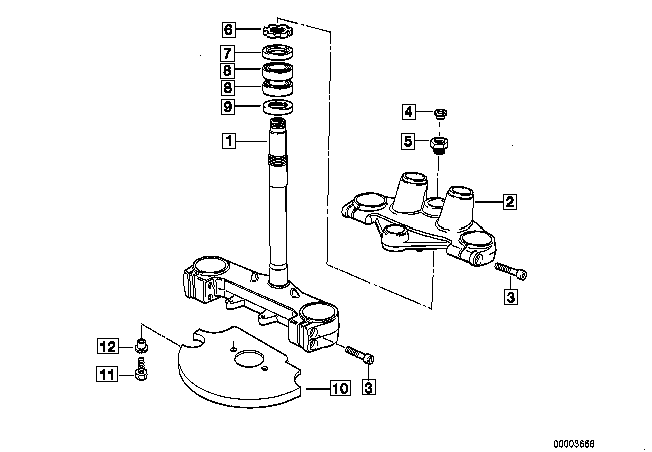 6
7
8
8
9
1
4
5
2
3
12
11
10
3
00003668