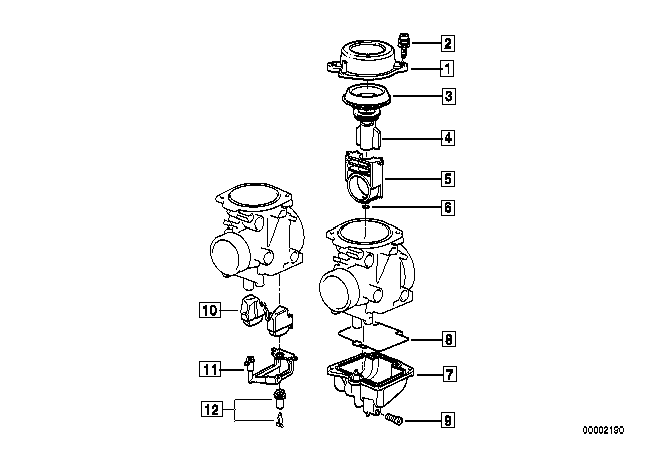 2
1
3
4
5
6
10
8
11
7
12
9
00002190