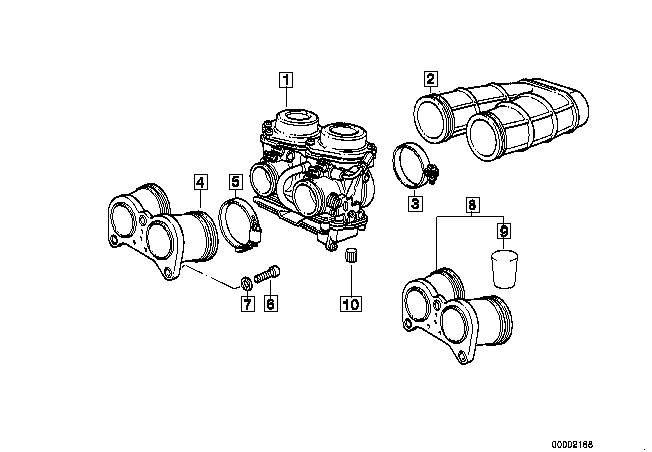 1
2
4
5
3
8
9
7
6
10
00002168