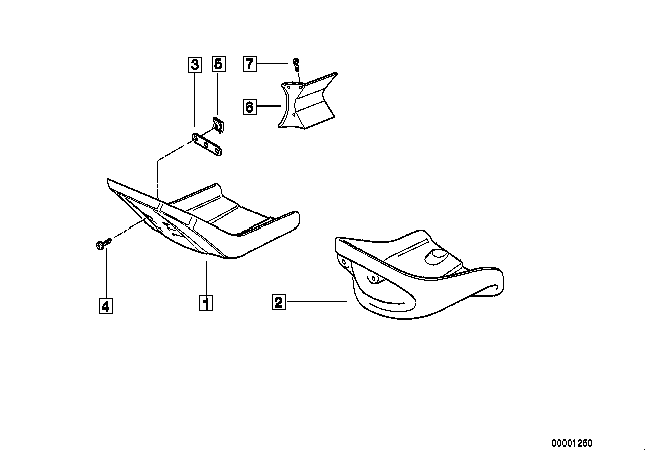 3
5
7
6
4
1
2
00001260