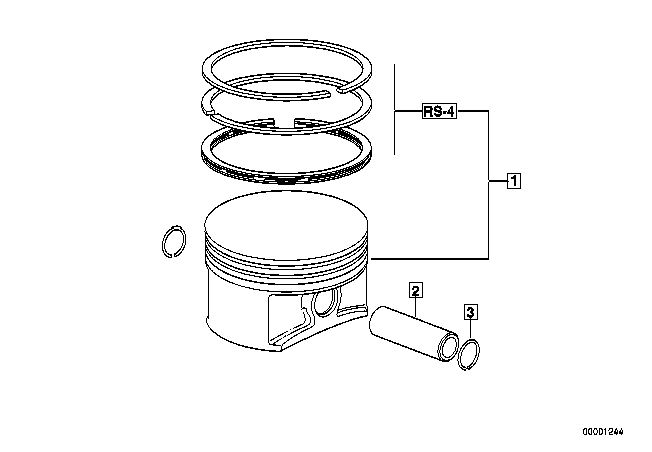 RS-4
1
2
3
00001244