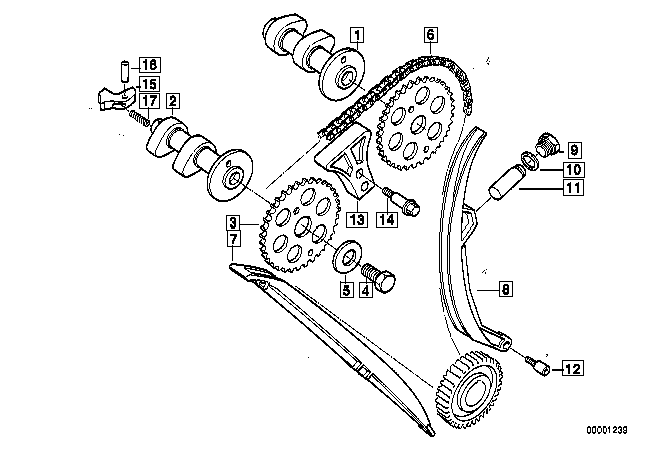 1
6
16
15
17
2
9
10
11
13
14
3
7
5
4
8
12
00001239