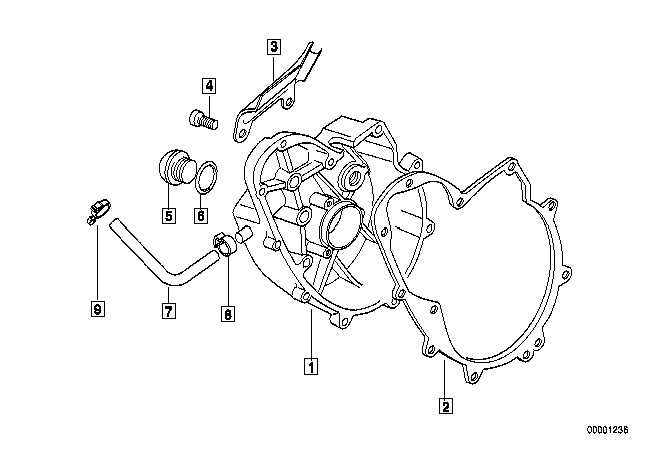 3
4
5
6
9
7
8
1
2
00001236