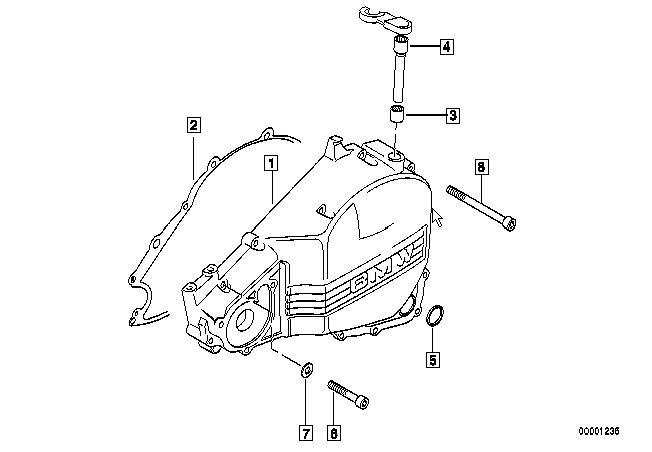 4
3
2
1
8
BMW
5
7
6
00001236