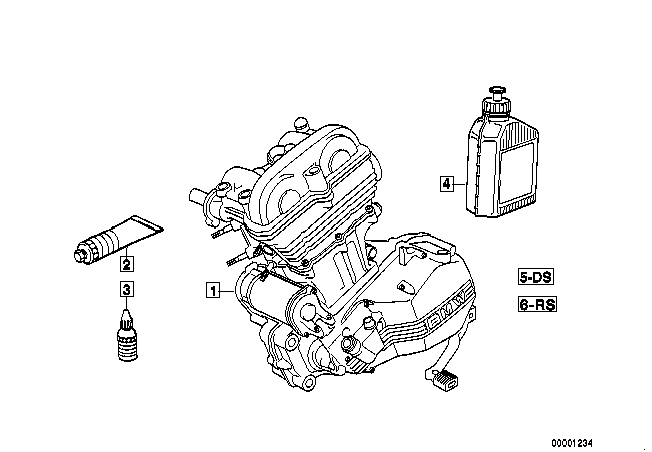 4

2

3

1

BMW

5-DS

6-RS

00001234